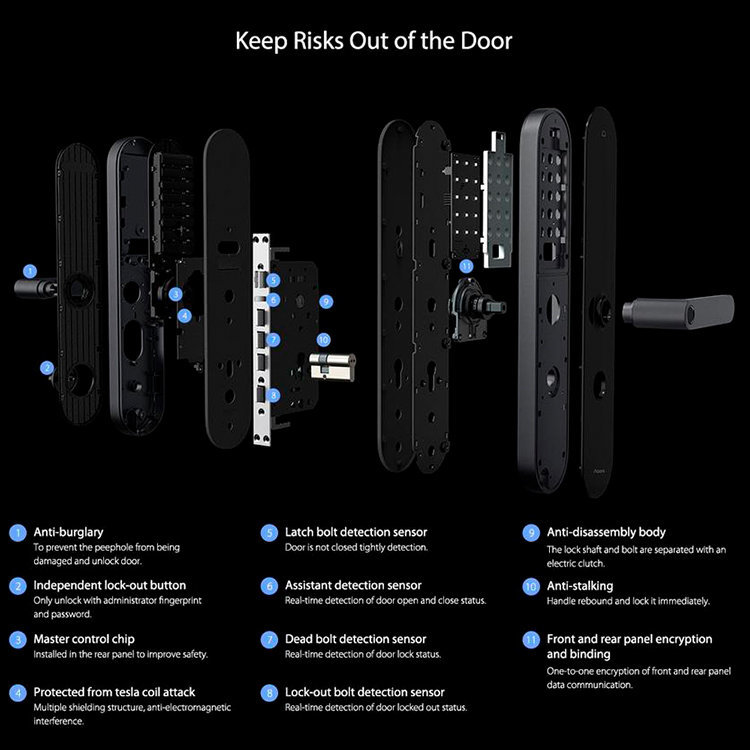 Keep Risks Out of the Door

1 2 3 4 5 6 7 8 9 10 11

1 Anti-burglary
To prevent the peephole from being damaged and unlock door.

2 Independent lock-out button
Only unlock with administrator fingerprint and password.

3 Master control chip
Installed in the rear panel to improve safety.

4 Protected from tesla coil attack
Multiple shielding structure, anti-electromagnetic interference.

5 Latch bolt detection sensor
Door is not closed tightly detection.

6 Assistant detection sensor
Real-time detection of door open and close status.

7 Dead bolt detection sensor
Real-time detection of door lock status.

8 Lock-out bolt detection sensor
Real-time detection of door locked out status.

9 Anti-disassembly body
The lock shaft and bolt are separated with an electric clutch.

10 Anti-stalking
Handle rebound and lock it immediately.

11 Front and rear panel encryption and binding
One-to-one encryption of front and rear panel data communication.