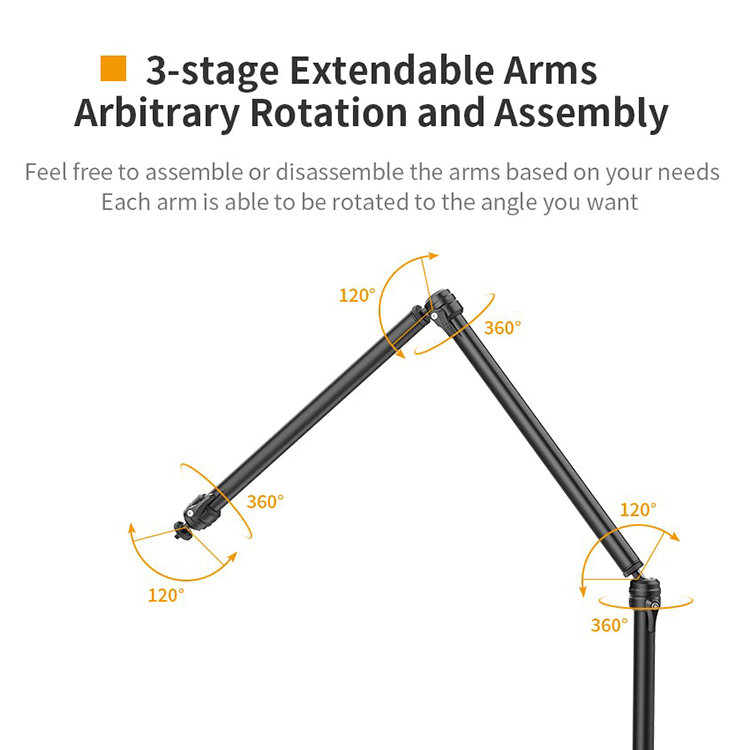 3-stage Extendable Arms
Arbitrary Rotation and Assembly

Feel free to assemble or disassemble the arms based on your needs
Each arm is able to be rotated to the angle you want

120°

360°

360°

120°

120°

360°