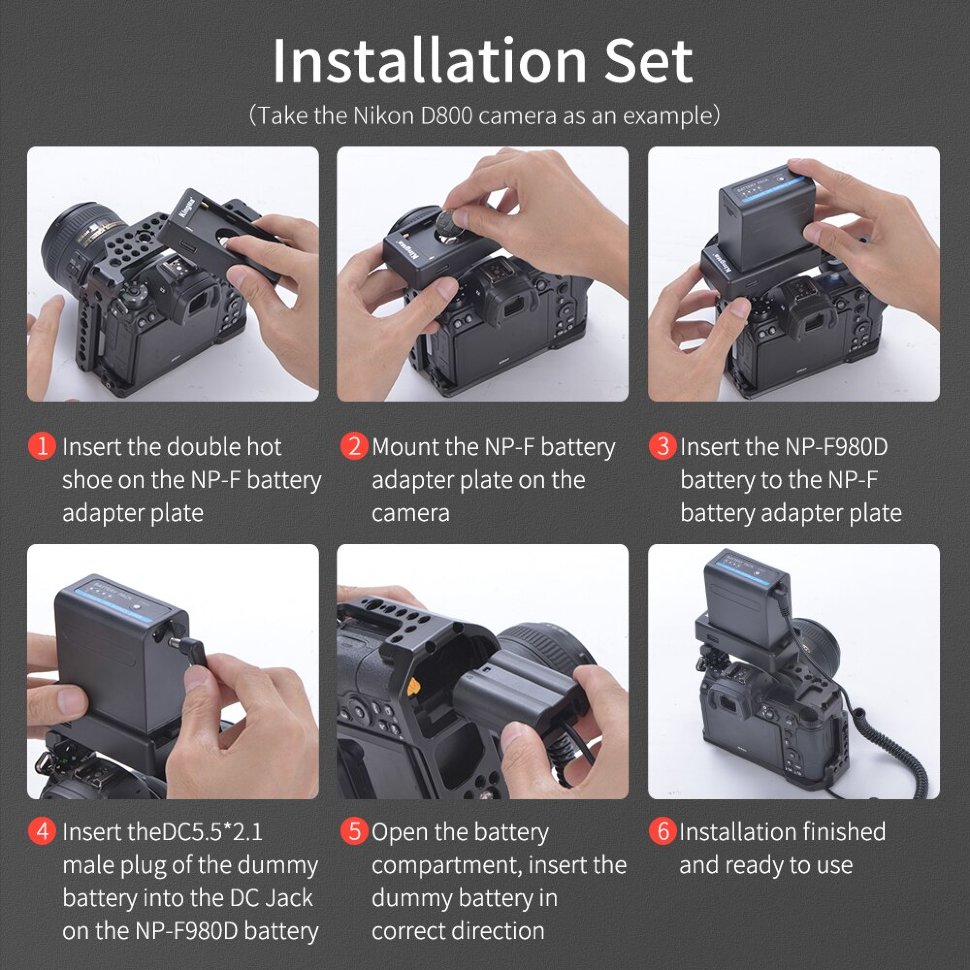 Installation Set

(Take the Nikon D800 camera as an example)

1 Insert the double hot shoe on the NP-F battery adapter plate

2 Mount the NP-F battery adapter plate on the camera

3 Insert the NP-F980D battery to the NP-F battery adapter plate

4 Insert theDC5.5*2.1 male plug of the dummy battery into the DC Jack on the NP-F980D battery

5 Open the battery compartment, insert the dummy battery in correct direction

6 Installation finished and ready to use