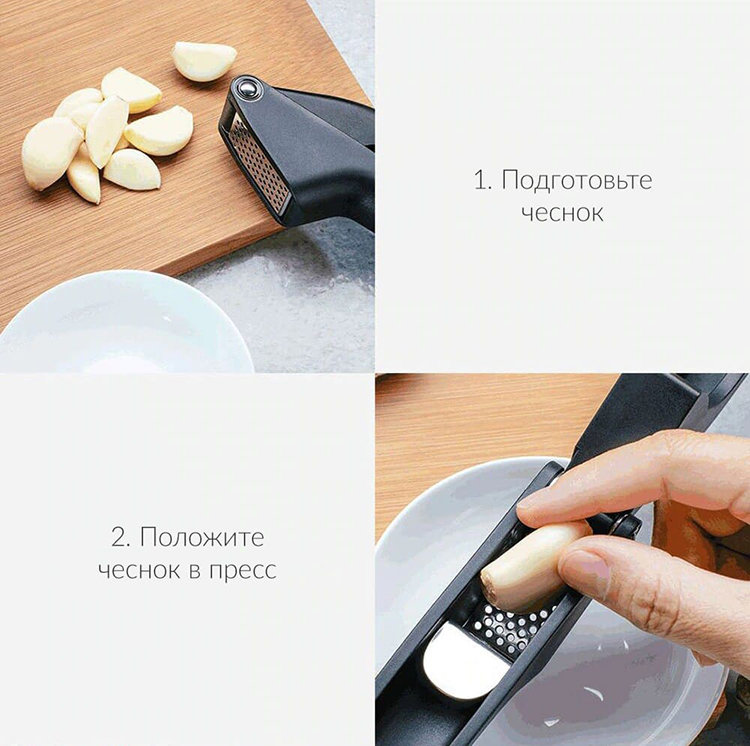 1. Подготовьте чеснок

2. Положите чеснок в пресс