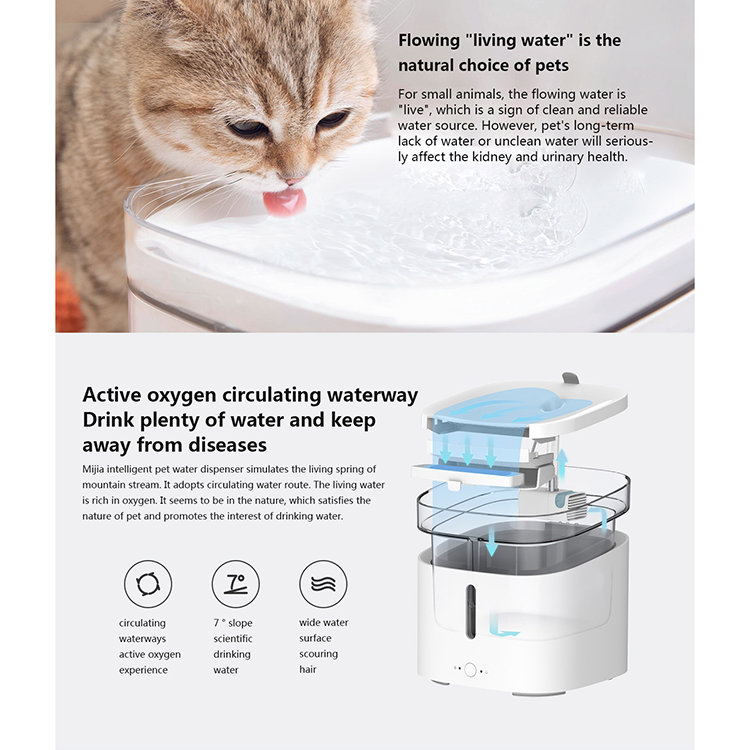 Flowing "living water" is the natural choice of pets

For small animals, the flowing water is "live", which is a sign of clean and reliable water source. However, pet's long-term lack of water or unclean water will seriously affect the kidney and urinary health.

Active oxygen circulating waterway
Drink plenty of water and keep away from diseases

Mijia intelligent pet water dispenser simulates the living spring of mountain stream. It adopts circulating water route. The living water is rich in oxygen. It seems to be in the nature, which satisfies the nature of pet and promotes the interest of drinking water.

7°

circulating waterways active oxygen experience

7 ° slope scientific drinking water

wide water surface scouring hair