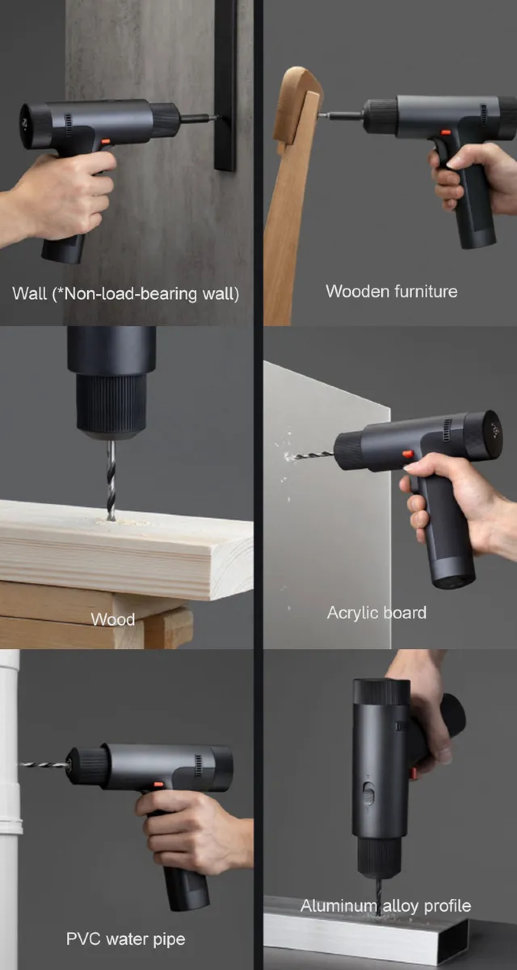 Wall (*Non-load-bearing wall)

Wooden furniture

Wood

Acrylic board

PVC water pipe

Aluminum alloy profile