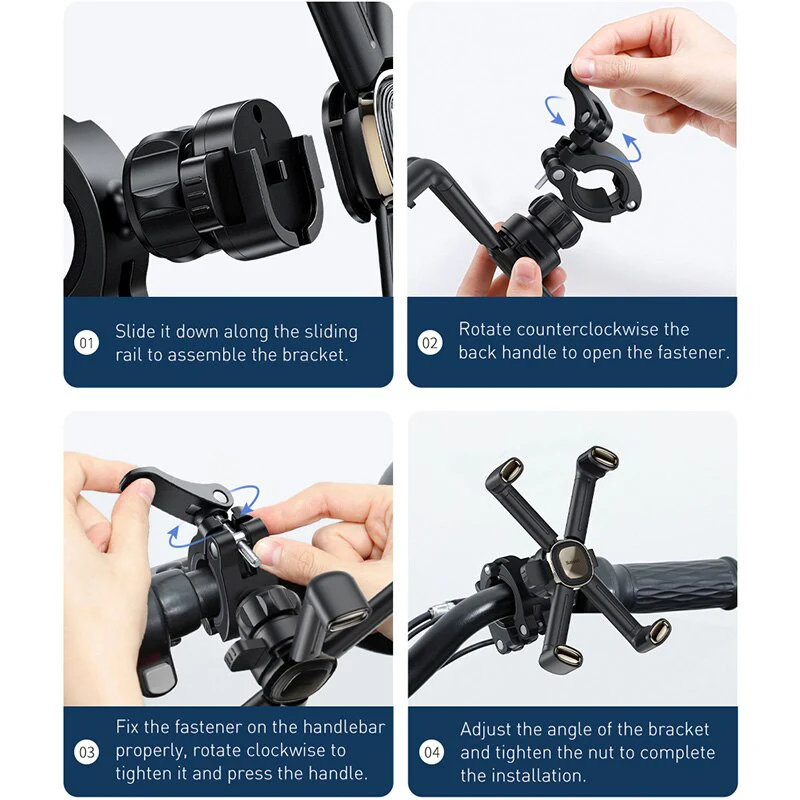 01 Slide it down along the sliding rail to assemble the bracket.

02 Rotate counterclockwise the back handle to open the fastener.

03 Fix the fastener on the handlebar properly, rotate clockwise to tighten it and press the handle.

04 Adjust the angle of the bracket and tighten the nut to complete the installation.