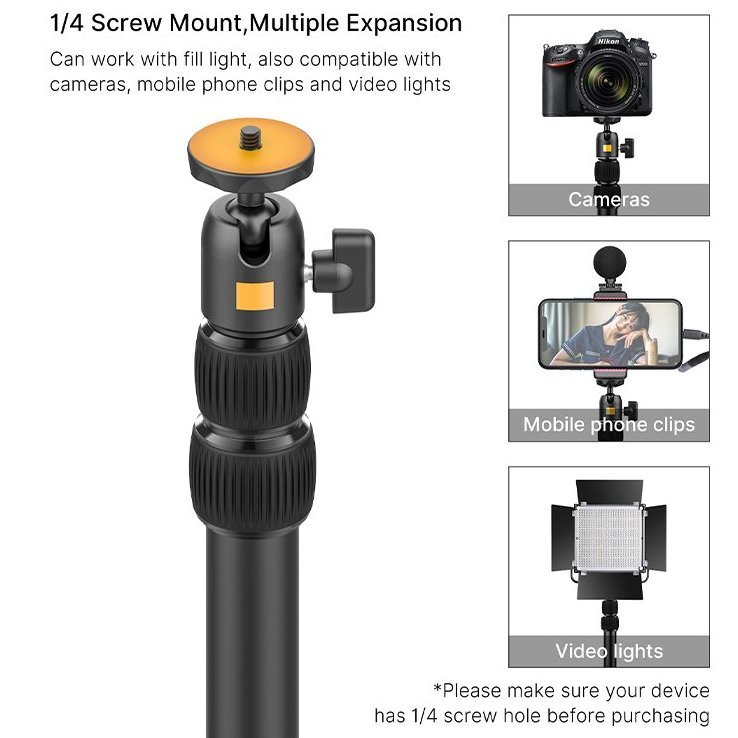 1/4 Screw Mount,Multiple Expansion

Can work with fill light, also compatible with cameras, mobile phone clips and video lights

Nikon

Cameras

Mobile phone clips

Video lights

*Please make sure your device has 1/4 screw hole before purchasing