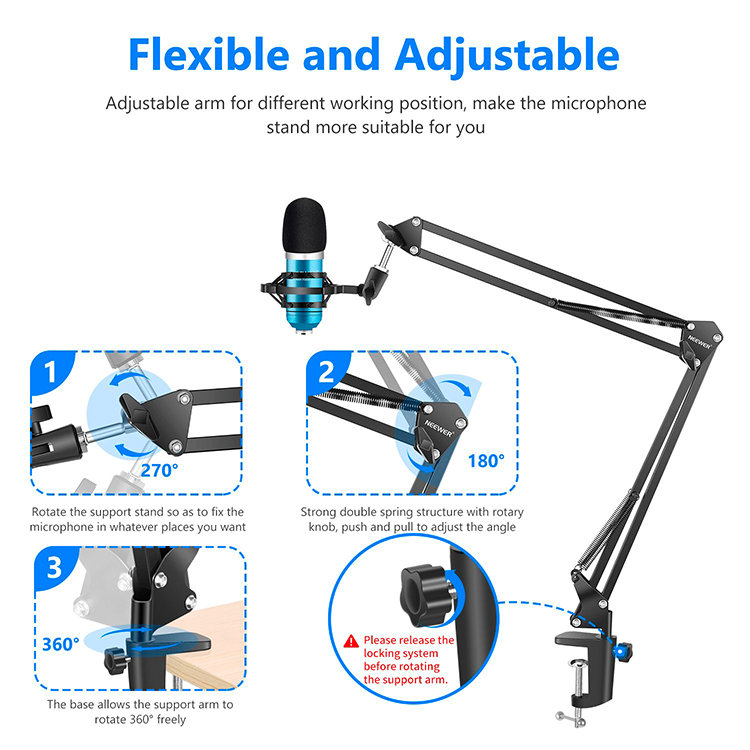 Flexible and Adjustable

Adjustable arm for different working position, make the microphone stand more suitable for you

NEEWER

1

270°

Rotate the support stand so as to fix the microphone in whatever places you want

2

NEEWER

180°

Strong double spring structure with rotary knob, push and pull to adjust the angle

3

360°

The base allows the support arm to rotate 360° freely

Please release the locking system before rotating the support arm.