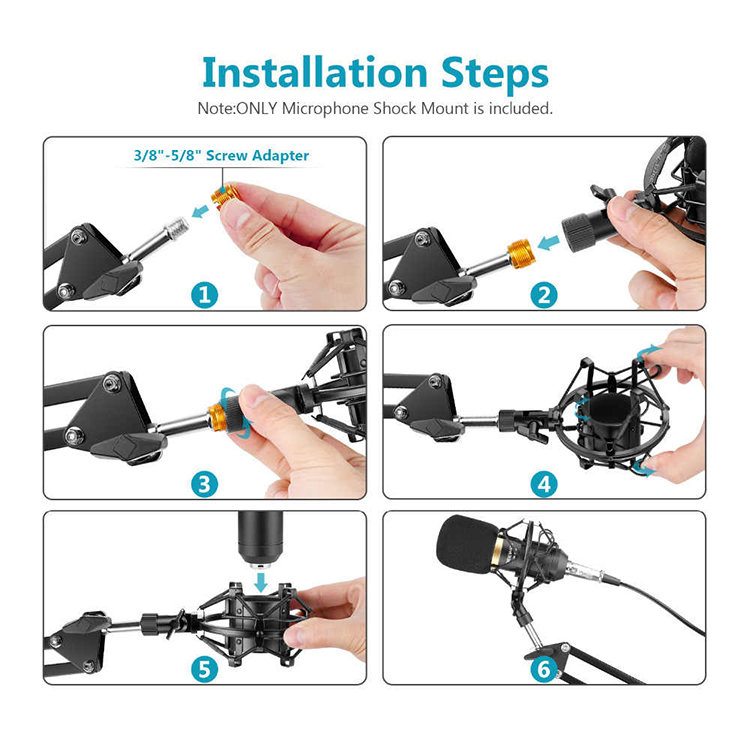 Installation Steps
Note:ONLY Microphone Shock Mount is included.

3/8"-5/8" Screw Adapter

1

2

3

4

5

6