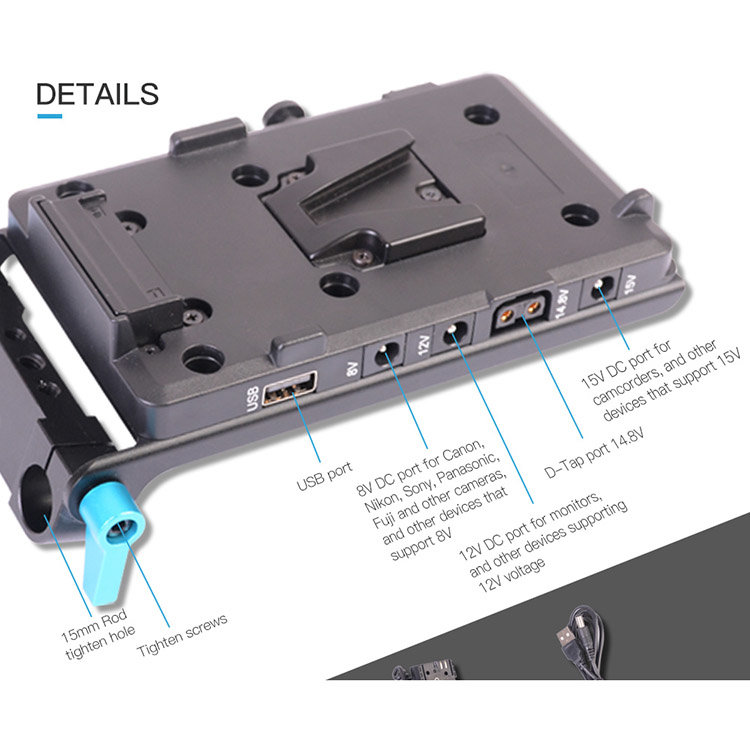 DETAILS

USB

8V

12V

14.8V

15V

USB port

8V DC port for Canon, Nikon, Sony, Panasonic, Fuji and other cameras, and other devices that support 8V

12V DC port for monitors, and other devices supporting 12V voltage

D-Tap port 14.8V

15V DC port for camcorders, and other devices that support 15V

15mm Rod tighten hole

Tighten screws