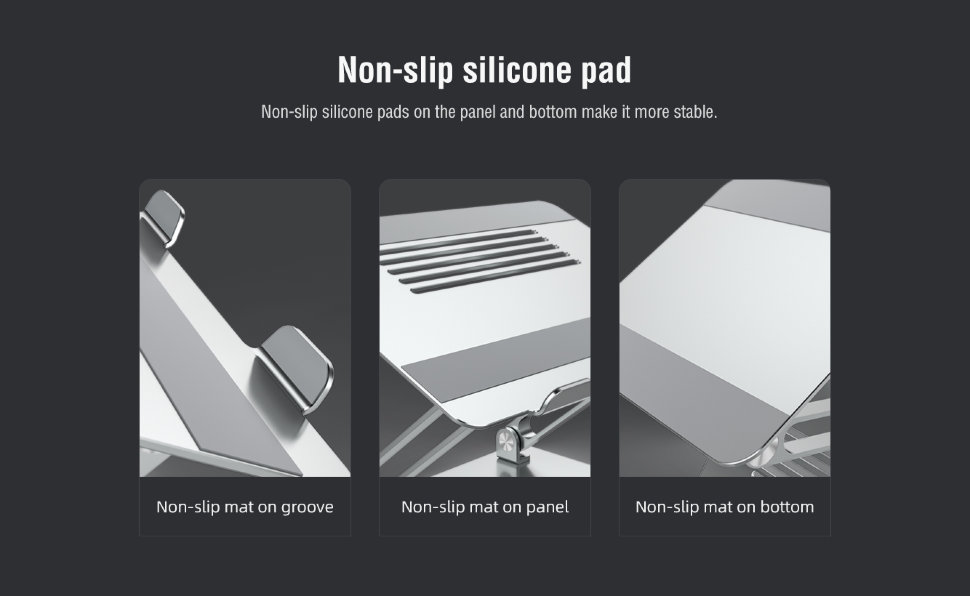 Non-slip silicone pad

Non-slip silicone pads on the panel and bottom make it more stable.

Non-slip mat on groove

Non-slip mat on panel

Non-slip mat on bottom