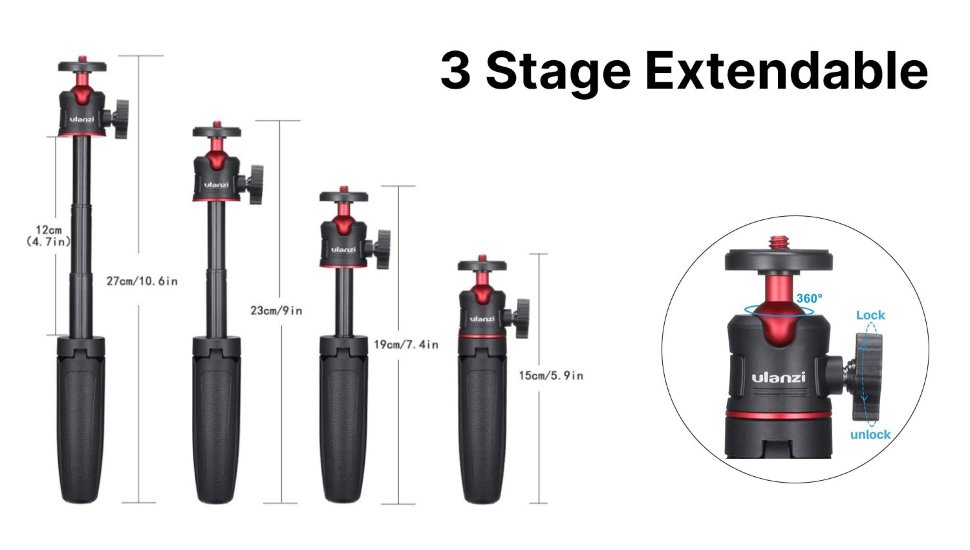 3 Stage Extendable

ulanzi

12cm
(4.7in)

27cm/10.6in

ulanzi

23cm/9in

ulanzi

19cm/7.4in

ulanzi

15cm/5.9in

360°

Lock

ulanzi

unlock