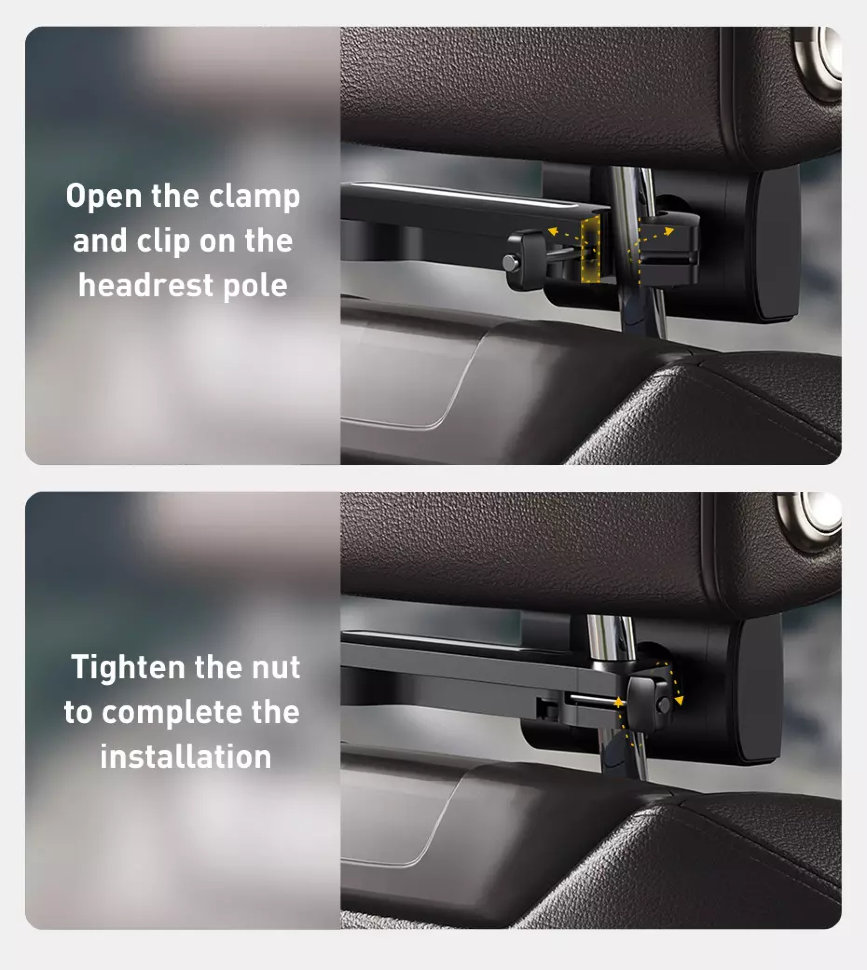 Open the clamp and clip on the headrest pole

Tighten the nut to complete the installation