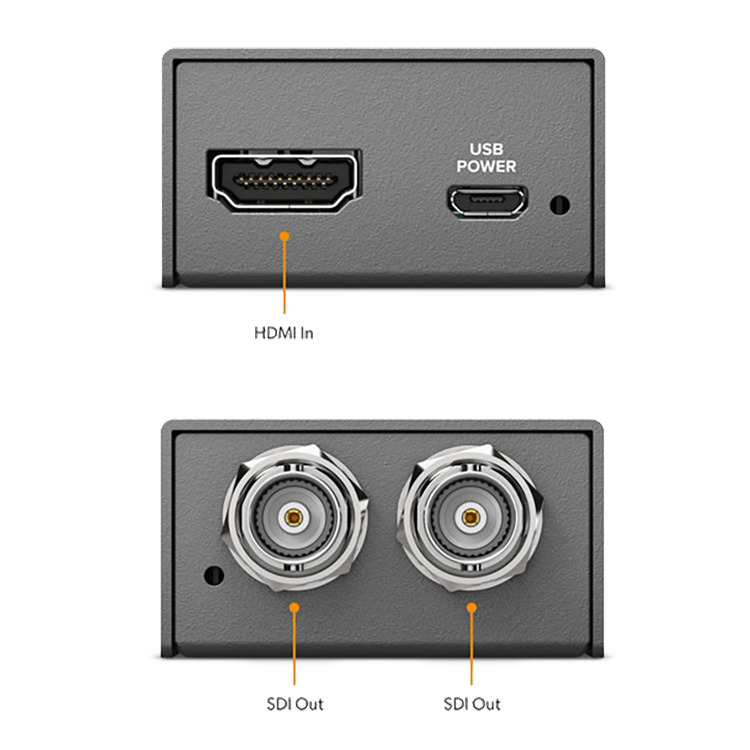 USB
POWER

HDMI In

SDI Out

SDI Out