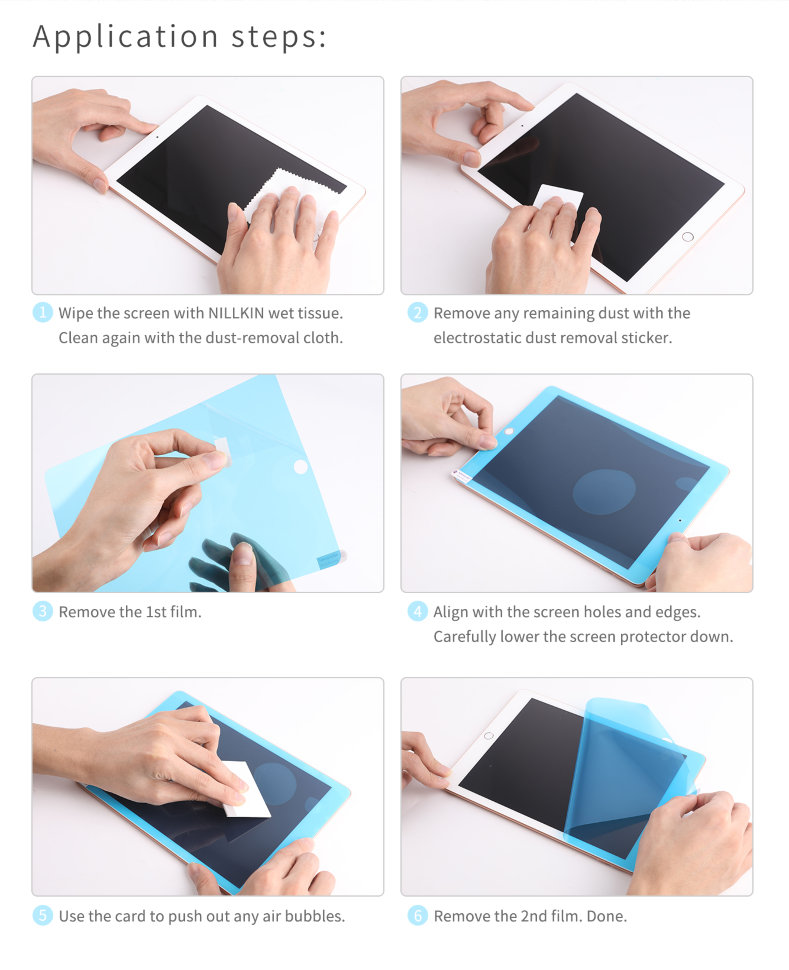 Application steps:

1 Wipe the screen with NILLKIN wet tissue. Clean again with the dust-removal cloth.

2 Remove any remaining dust with the electrostatic dust removal sticker.

3 Remove the 1st film.

4 Align with the screen holes and edges. Carefully lower the screen protector down.

5 Use the card to push out any air bubbles.

6 Remove the 2nd film. Done.