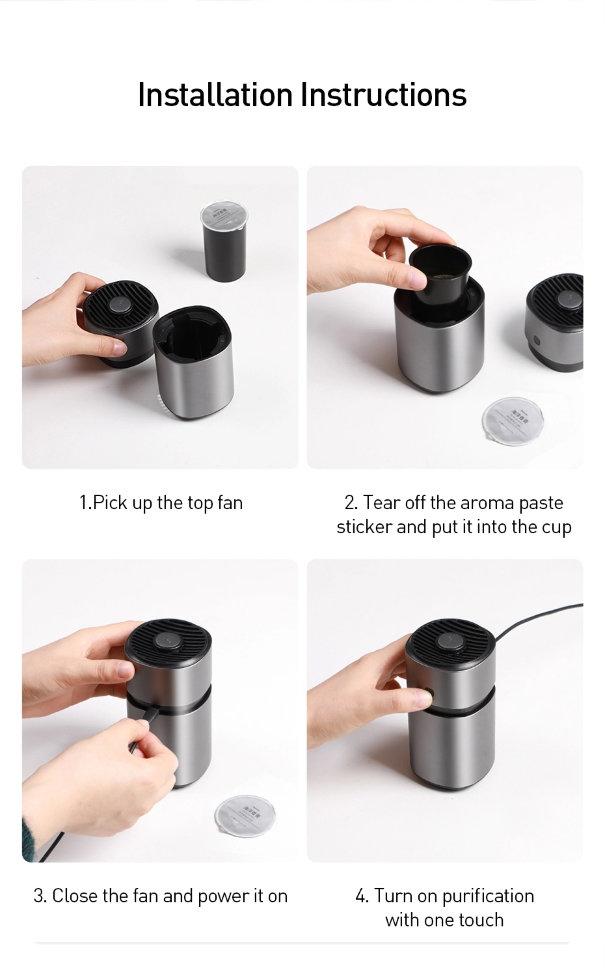 Installation Instructions

1.Pick up the top fan

2. Tear off the aroma paste sticker and put it into the cup

3. Close the fan and power it on

4. Turn on purification with one touch