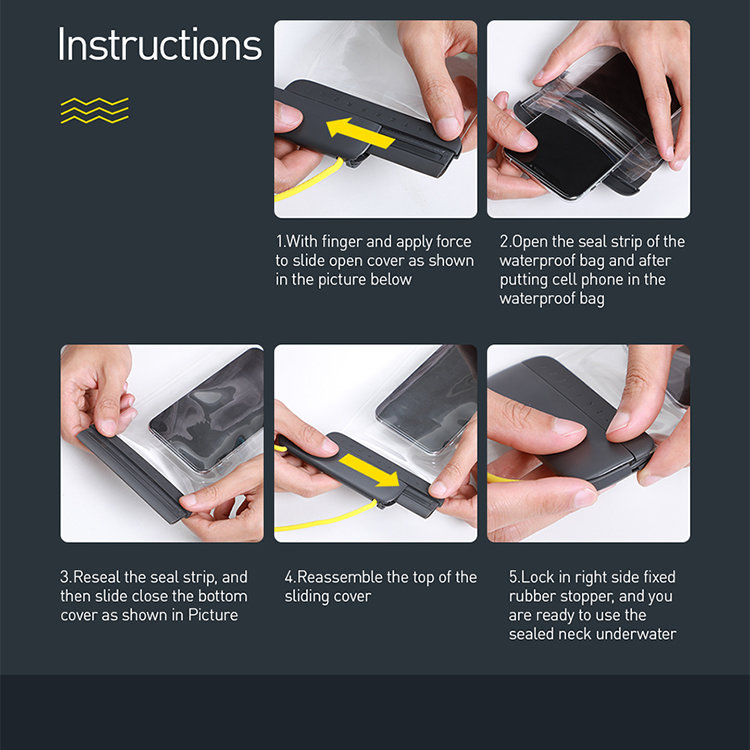 Instructions

1.With finger and apply force to slide open cover as shown in the picture below

2.Open the seal strip of the waterproof bag and after putting cell phone in the waterproof bag

3.Reseal the seal strip, and then slide close the bottom cover as shown in Picture

4.Reassemble the top of the sliding cover

5.Lock in right side fixed rubber stopper, and you are ready to use the sealed neck underwater