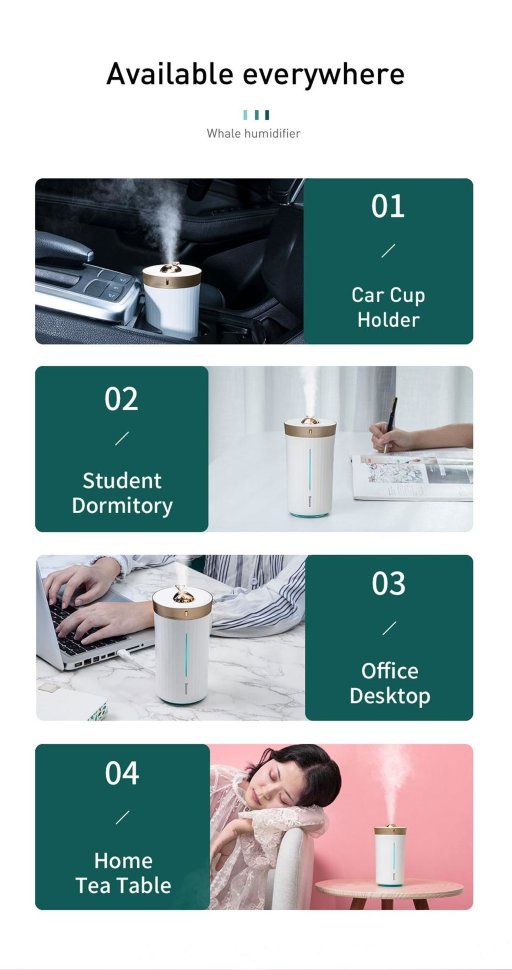 Available everywhere

Whale humidifier

01
/
Car Cup Holder

02
/
Student Dormitory

03
/
Office Desktop

04
/
Home Tea Table