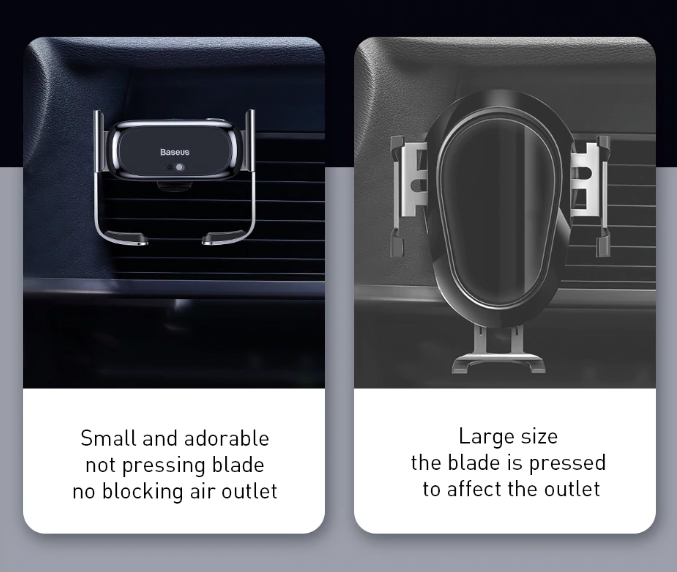 Baseus

Small and adorable
not pressing blade
no blocking air outlet

Large size
the blade is pressed
to affect the outlet